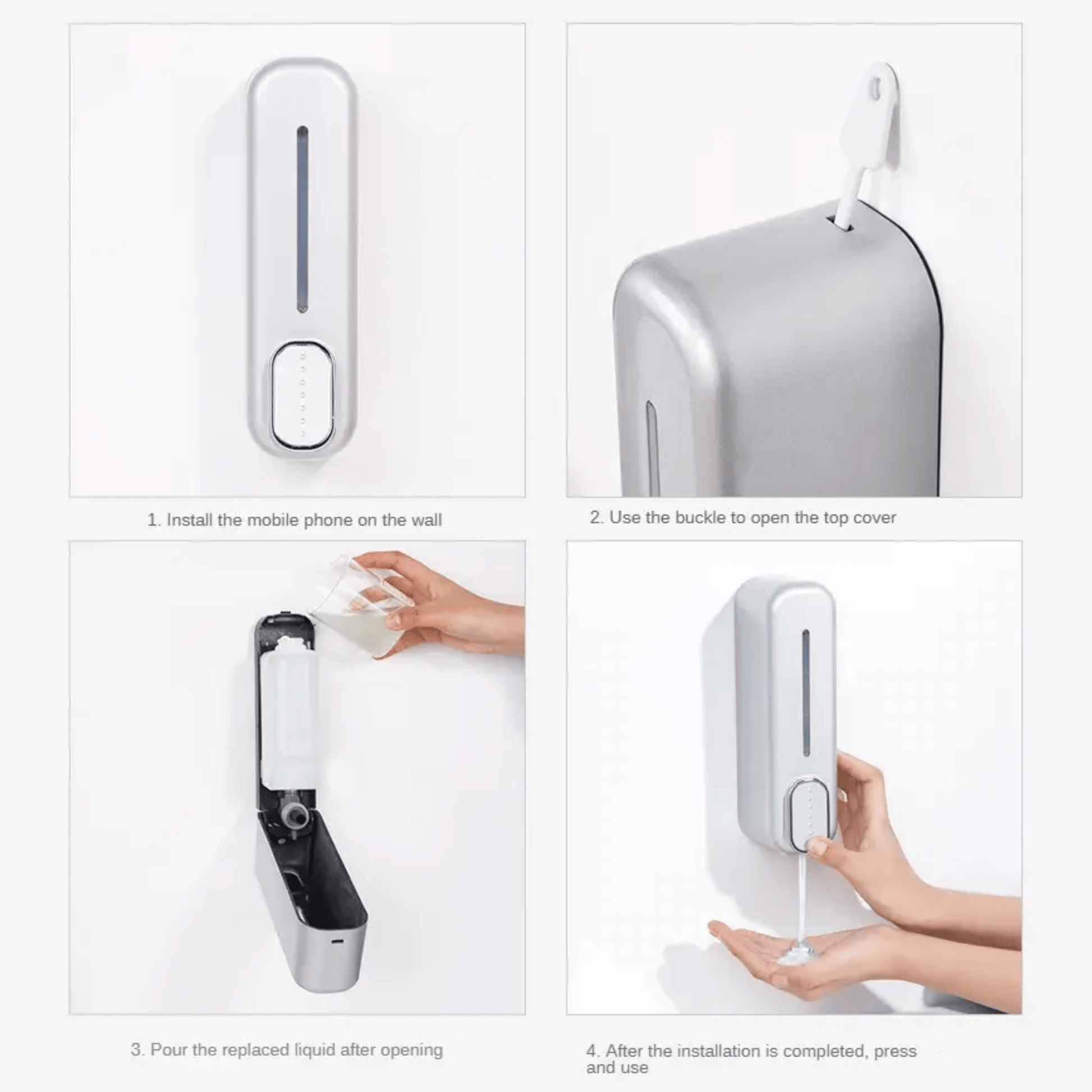 1. Install the mobile phone on the wall

2. Use the buckle to open the top cover

3. Pour the replaced liquid after opening

4. After the installation is completed, press and use